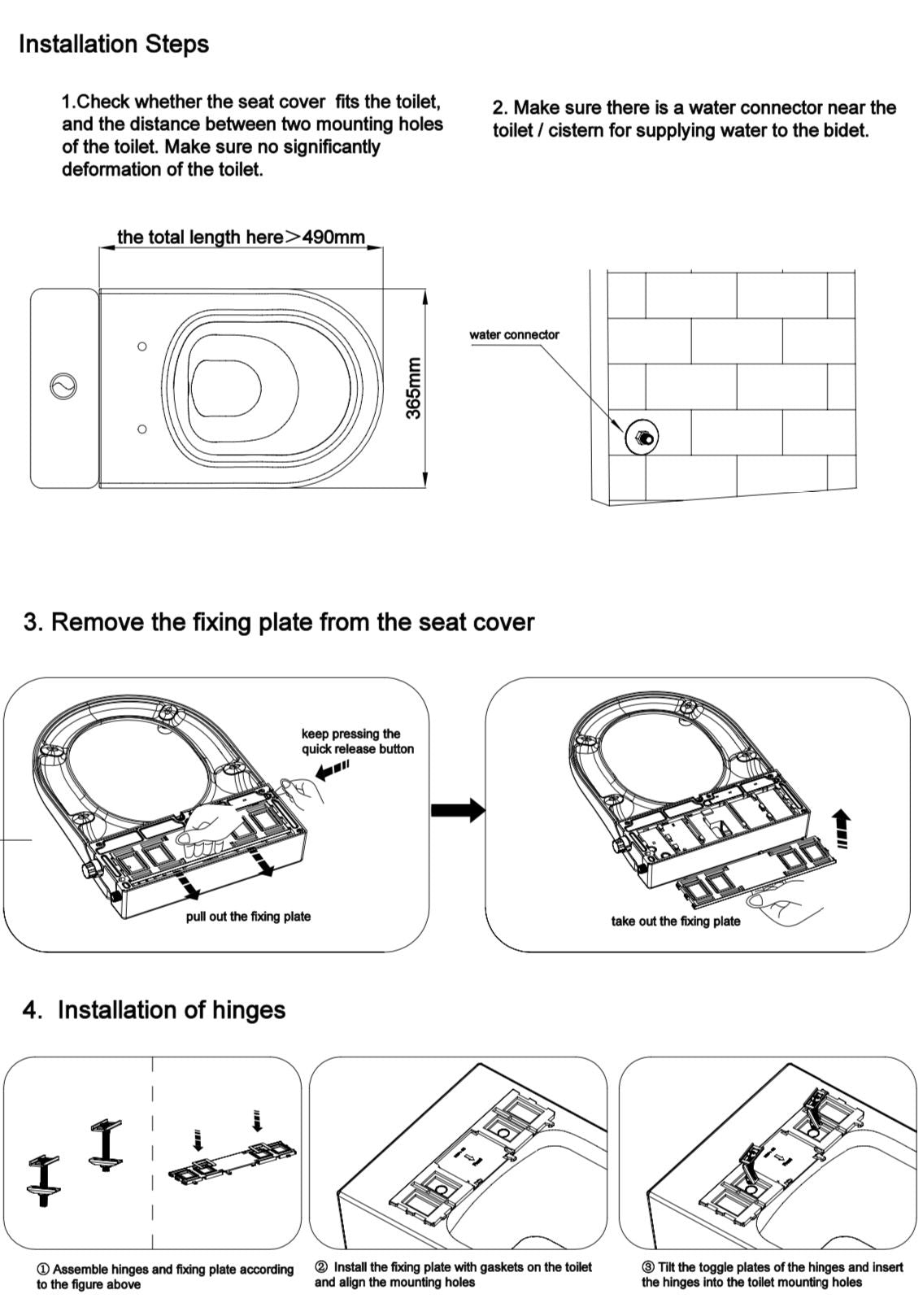 Installation Steps

1.Check whether the seat cover fits the toilet, and the distance between two mounting holes of the toilet. Make sure no significantly deformation of the toilet.

2. Make sure there is a water connector near the toilet / cistern for supplying water to the bidet.

the total length here>490mm

365mm

water connector

3. Remove the fixing plate from the seat cover

keep pressing the quick release button

pull out the fixing plate

take out the fixing plate

4. Installation of hinges

① Assemble hinges and fixing plate according to the figure above

② Install the fixing plate with gaskets on the toilet and align the mounting holes

③ Tilt the toggle plates of the hinges and insert the hinges into the toilet mounting holes