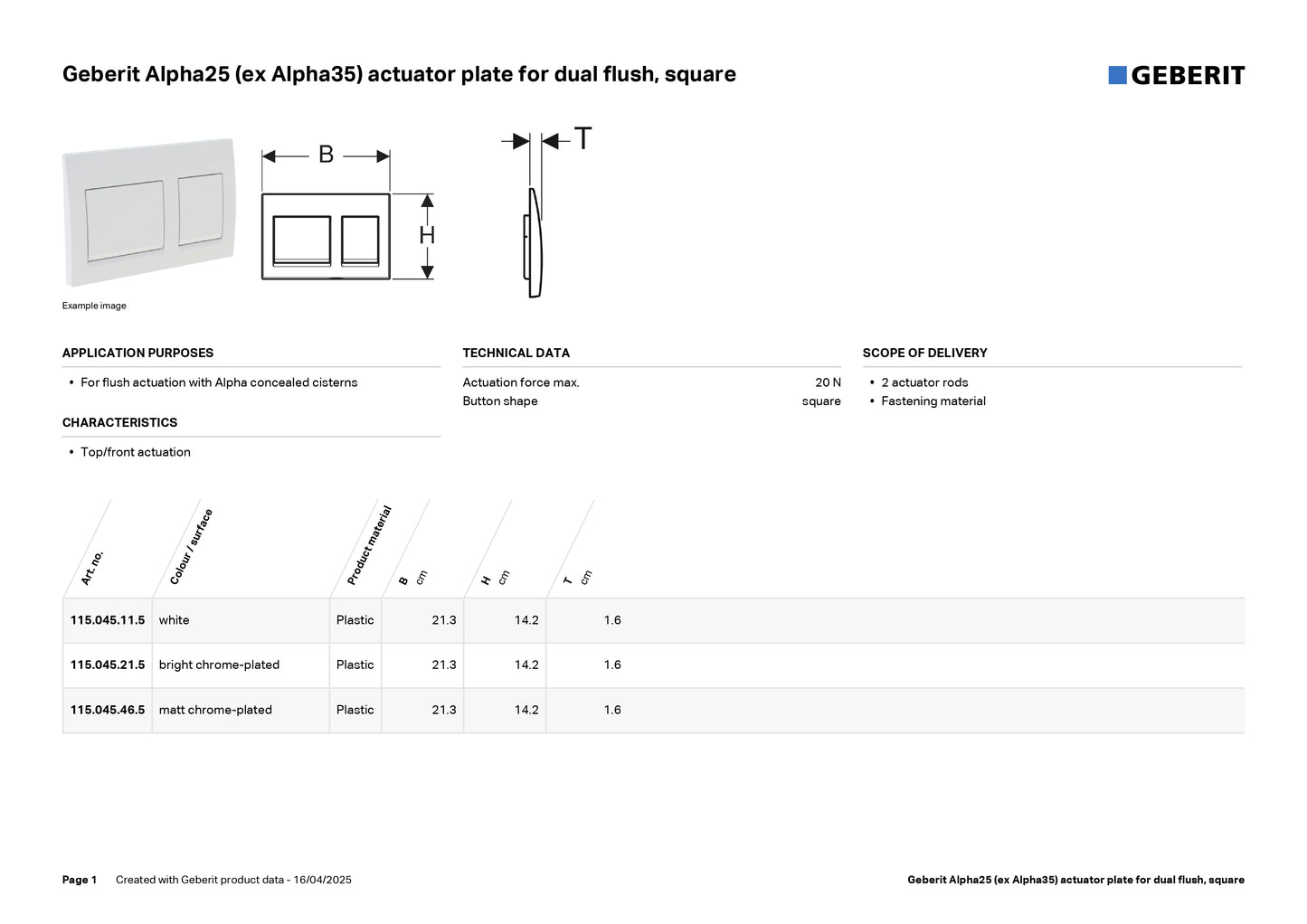 Geberit Alpha25 (ex Alpha35) actuator plate for dual flush, square

GEBERIT

B
H
T

Example image

APPLICATION PURPOSES

• For flush actuation with Alpha concealed cisterns

CHARACTERISTICS

• Top/front actuation

TECHNICAL DATA

| Actuation force max. | 20 N |
|---|---|
| Button shape | square |

SCOPE OF DELIVERY

• 2 actuator rods
• Fastening material

| Art. no. | Colour / surface | Product material | B cm | H cm | T cm |
|---|---|---|---|---|---|
| 115.045.11.5 | white | Plastic | 21.3 | 14.2 | 1.6 |
| 115.045.21.5 | bright chrome-plated | Plastic | 21.3 | 14.2 | 1.6 |
| 115.045.46.5 | matt chrome-plated | Plastic | 21.3 | 14.2 | 1.6 |

Page 1 Created with Geberit product data - 16/04/2025

Geberit Alpha25 (ex Alpha35) actuator plate for dual flush, square