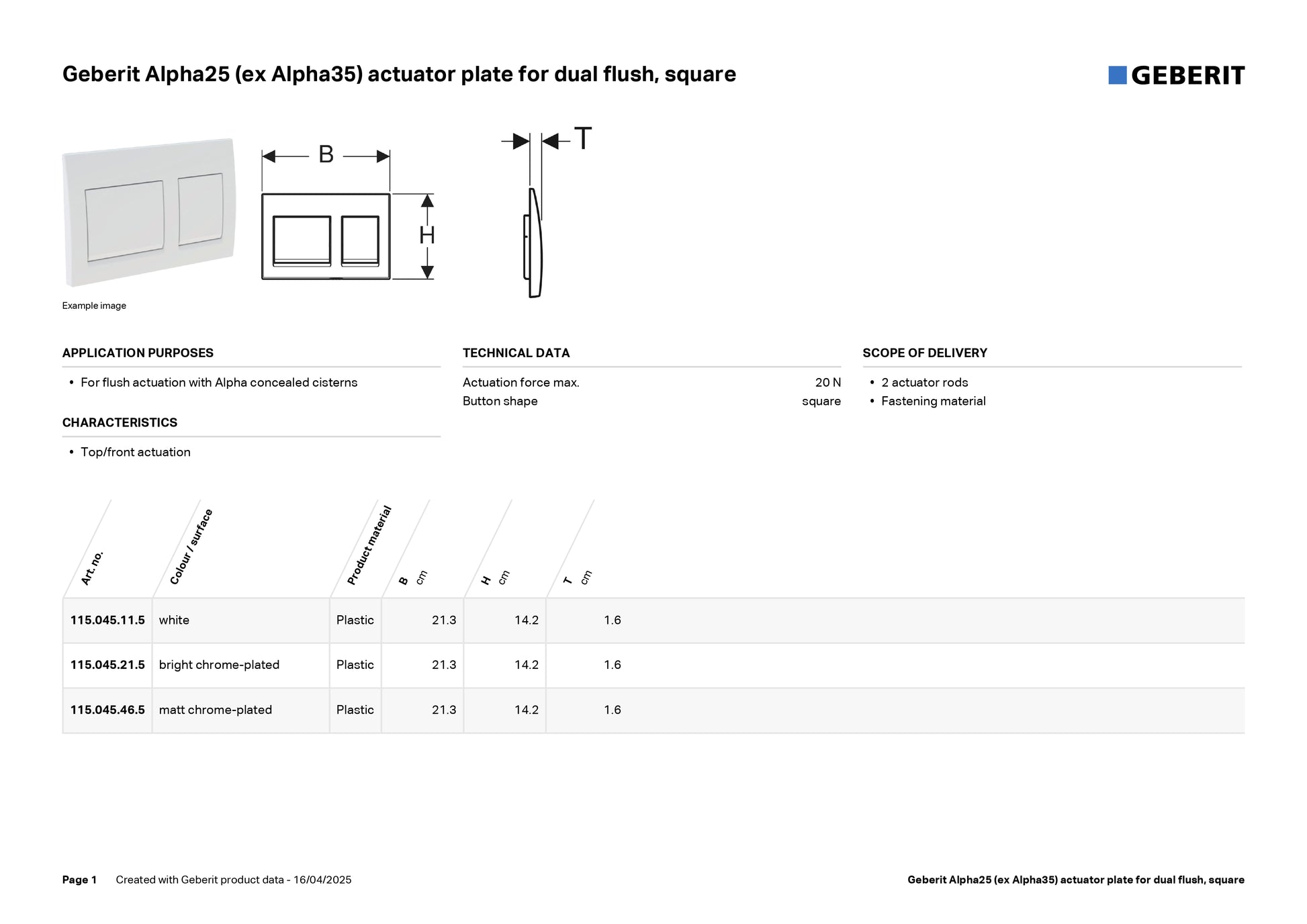 Geberit Alpha25 (ex Alpha35) actuator plate for dual flush, square

GEBERIT

B

H

T

Example image

APPLICATION PURPOSES

• For flush actuation with Alpha concealed cisterns

CHARACTERISTICS

• Top/front actuation

TECHNICAL DATA

| Actuation force max. | 20 N |
|---|---|
| Button shape | square |

SCOPE OF DELIVERY

• 2 actuator rods
• Fastening material

| Art. no. | Colour / surface | Product material | B cm | H cm | T cm |
|---|---|---|---|---|---|
| 115.045.11.5 | white | Plastic | 21.3 | 14.2 | 1.6 |
| 115.045.21.5 | bright chrome-plated | Plastic | 21.3 | 14.2 | 1.6 |
| 115.045.46.5 | matt chrome-plated | Plastic | 21.3 | 14.2 | 1.6 |

Page 1 Created with Geberit product data - 16/04/2025

Geberit Alpha25 (ex Alpha35) actuator plate for dual flush, square