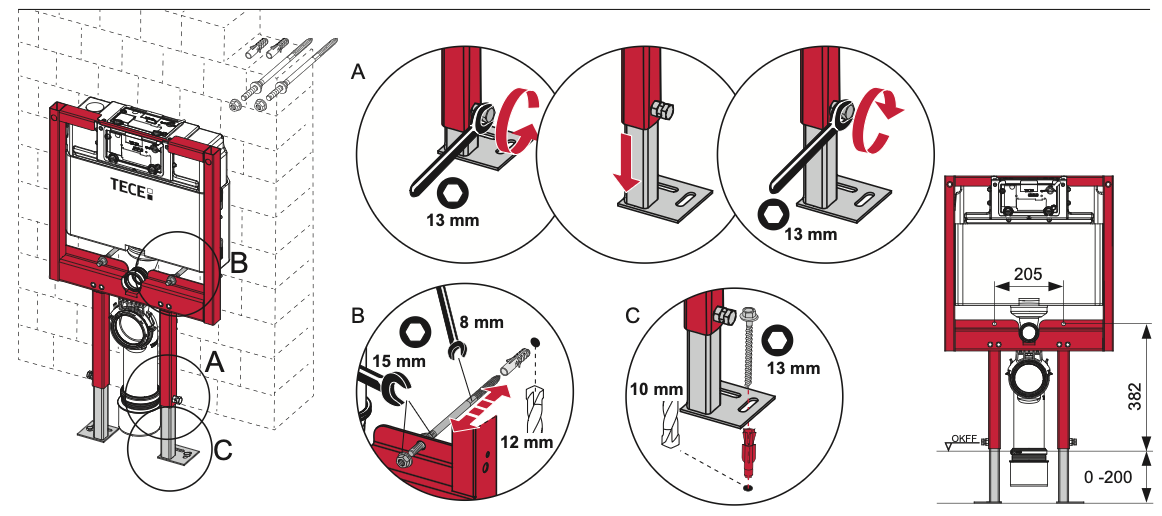 TECE

B

A

C

A

13 mm

13 mm

B

8 mm

15 mm

12 mm

C

13 mm

10 mm

205

382

OKFF

0 -200