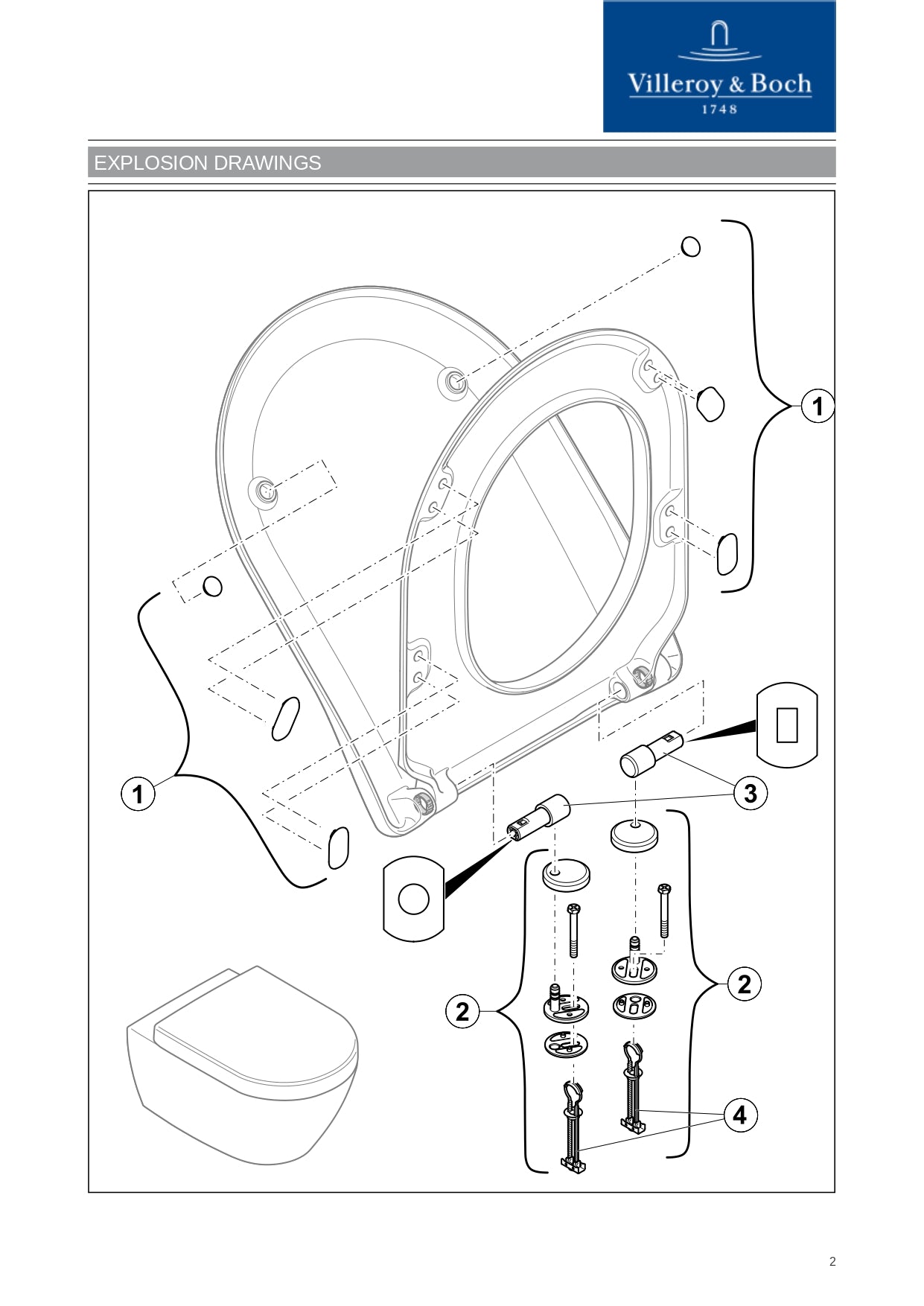 Villeroy & Boch
1748

EXPLOSION DRAWINGS

1

1

3

2

2

4

2