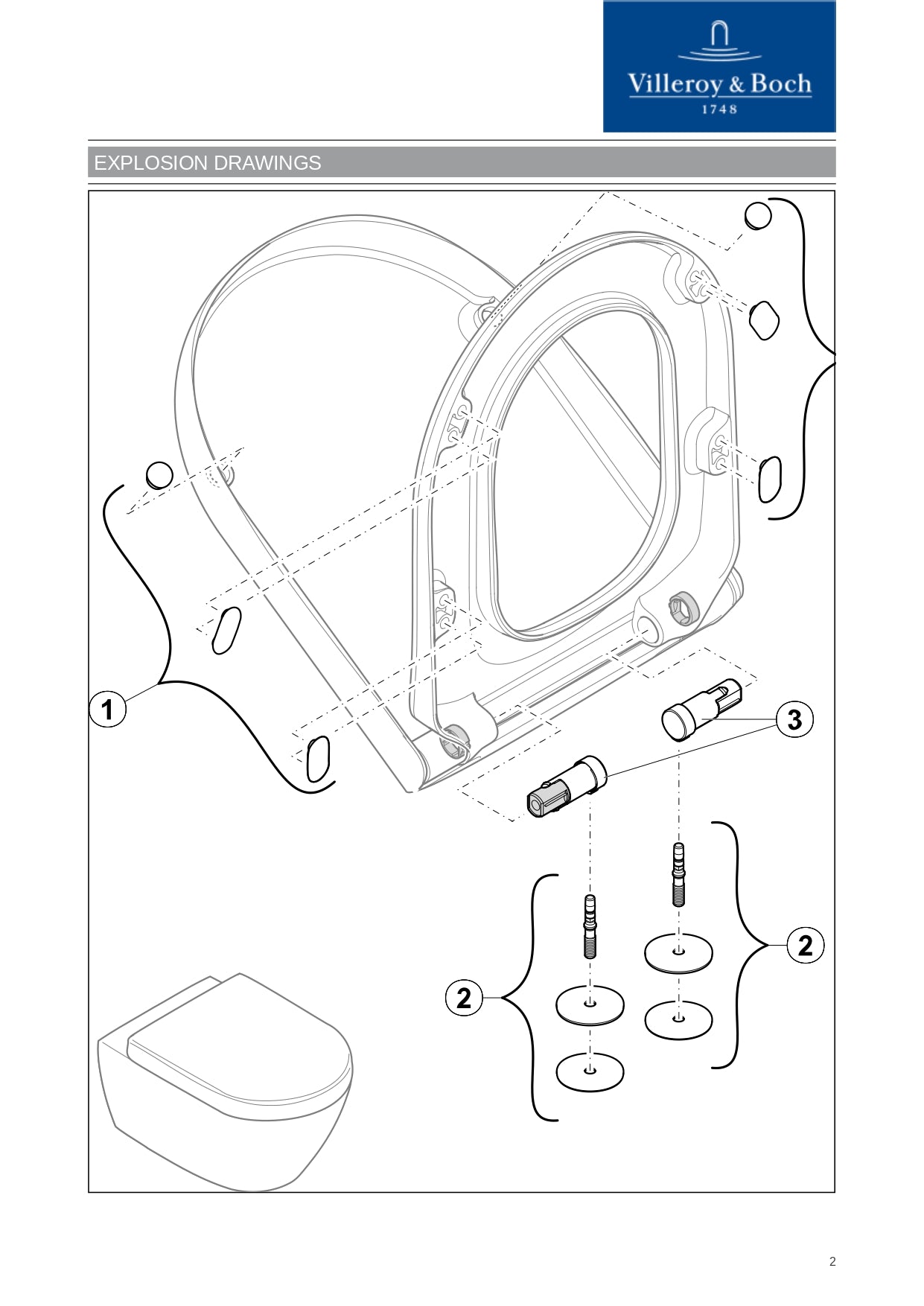 Villeroy & Boch
1748

EXPLOSION DRAWINGS

1

3

2

2

2