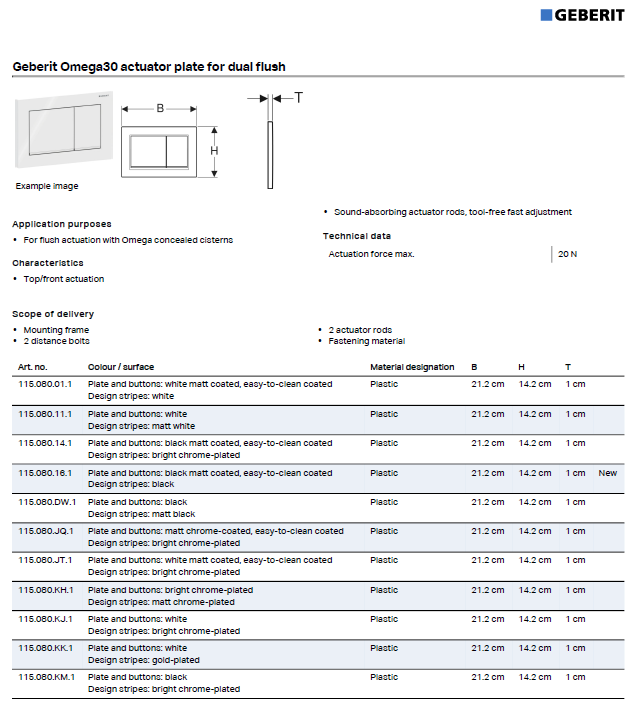 GEBERIT

Geberit Omega30 actuator plate for dual flush

B

H

T

Example image

Application purposes

• For flush actuation with Omega concealed cisterns

Characteristics

• Top/front actuation

• Sound-absorbing actuator rods, tool-free fast adjustment

Technical data

| Actuation force max. | 20 N |
|---|---|

Scope of delivery

• Mounting frame
• 2 distance bolts

• 2 actuator rods
• Fastening material

| Art. no. | Colour / surface | Material designation | B | H | T | |
|---|---|---|---|---|---|---|
| 115.080.01.1 | Plate and buttons: white matt coated, easy-to-clean coated Design stripes: white | Plastic | 21.2 cm | 14.2 cm | 1 cm | |
| 115.080.11.1 | Plate and buttons: white Design stripes: matt white | Plastic | 21.2 cm | 14.2 cm | 1 cm | |
| 115.080.14.1 | Plate and buttons: black matt coated, easy-to-clean coated Design stripes: bright chrome-plated | Plastic | 21.2 cm | 14.2 cm | 1 cm | |
| 115.080.16.1 | Plate and buttons: black matt coated, easy-to-clean coated Design stripes: black | Plastic | 21.2 cm | 14.2 cm | 1 cm | New |
| 115.080.DW.1 | Plate and buttons: black Design stripes: matt black | Plastic | 21.2 cm | 14.2 cm | 1 cm | |
| 115.080.JQ.1 | Plate and buttons: matt chrome-coated, easy-to-clean coated Design stripes: bright chrome-plated | Plastic | 21.2 cm | 14.2 cm | 1 cm | |
| 115.080.JT.1 | Plate and buttons: white matt coated, easy-to-clean coated Design stripes: bright chrome-plated | Plastic | 21.2 cm | 14.2 cm | 1 cm | |
| 115.080.KH.1 | Plate and buttons: bright chrome-plated Design stripes: matt chrome-plated | Plastic | 21.2 cm | 14.2 cm | 1 cm | |
| 115.080.KJ.1 | Plate and buttons: white Design stripes: bright chrome-plated | Plastic | 21.2 cm | 14.2 cm | 1 cm | |
| 115.080.KK.1 | Plate and buttons: white Design stripes: gold-plated | Plastic | 21.2 cm | 14.2 cm | 1 cm | |
| 115.080.KM.1 | Plate and buttons: black Design stripes: bright chrome-plated | Plastic | 21.2 cm | 14.2 cm | 1 cm | |